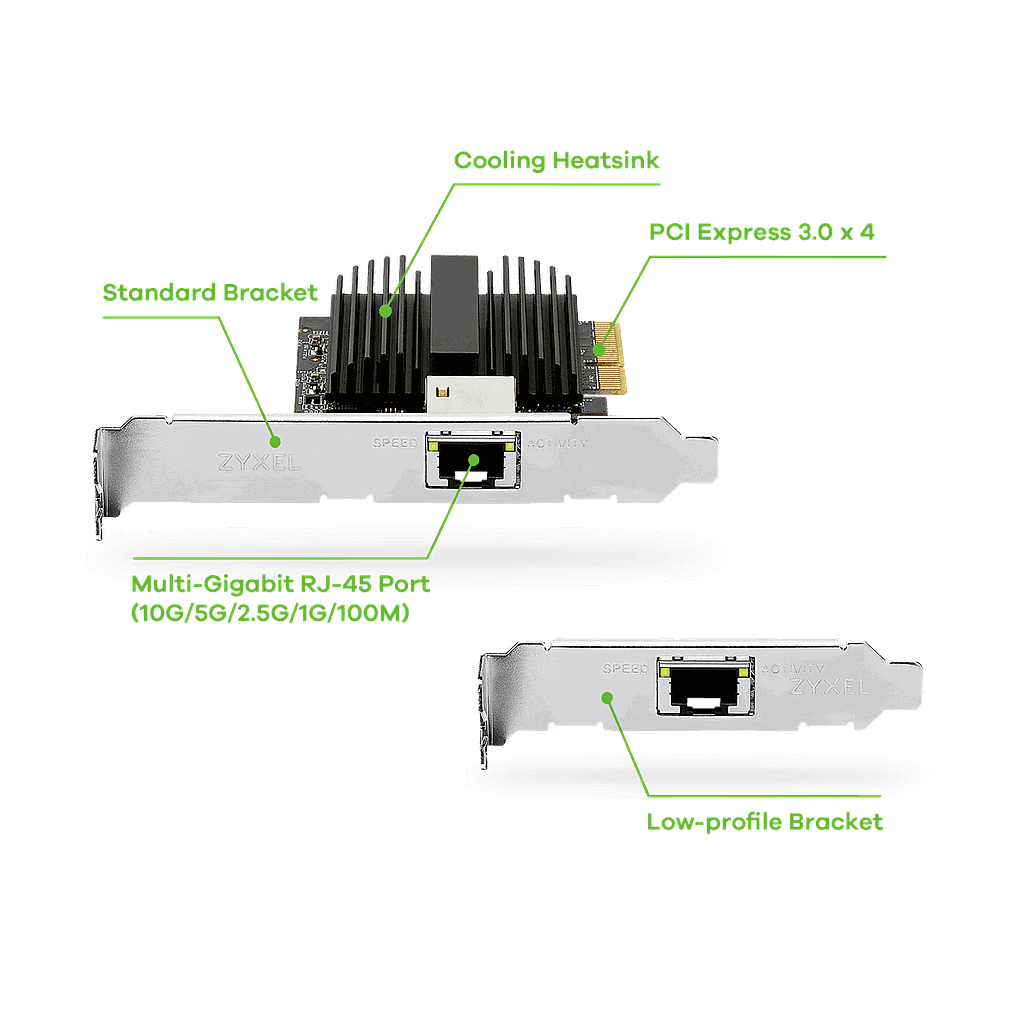 Cooling Heatsink

PCI Express 3.0 x 4

Standard Bracket

ZYXEL

SPEED

ACTIVITY

Multi-Gigabit RJ-45 Port (10G/5G/2.5G/1G/100M)

SPEED

ACTIVITY

ZYXEL

Low-profile Bracket